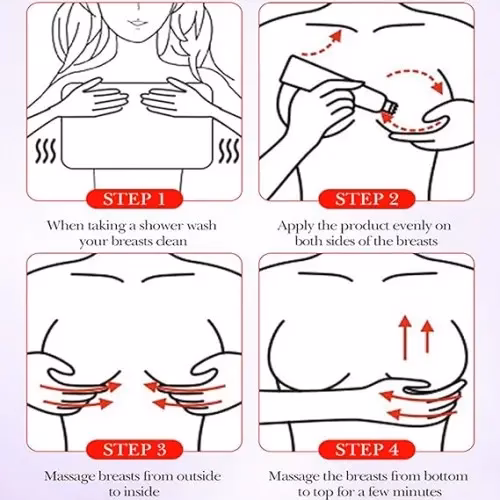 STEP 1

When taking a shower wash your breasts clean

STEP 2

Apply the product evenly on both sides of the breasts

STEP 3

Massage breasts from outside to inside

STEP 4

Massage the breasts from bottom to top for a few minutes